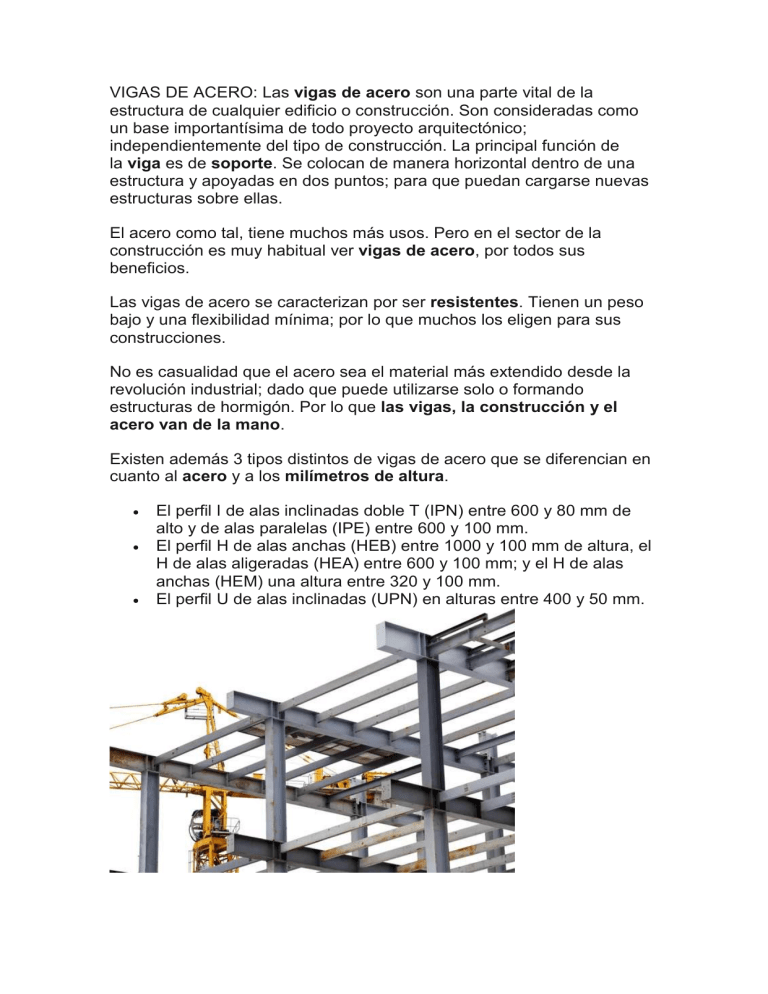 VIGAS DE ACERO: Las vigas de acero son una parte vital de la estructura de cualquier edificio o construcción. Son consideradas como un base importantísima de todo proyecto arquitectónico; independientemente del tipo de construcción. La principal función de la viga es de soporte. Se colocan de manera horizontal dentro de una estructura y apoyadas en dos puntos; para que puedan cargarse nuevas estructuras sobre ellas.

El acero como tal, tiene muchos más usos. Pero en el sector de la construcción es muy habitual ver vigas de acero, por todos sus beneficios.

Las vigas de acero se caracterizan por ser resistentes. Tienen un peso bajo y una flexibilidad mínima; por lo que muchos los eligen para sus construcciones.

No es casualidad que el acero sea el material más extendido desde la revolución industrial; dado que puede utilizarse solo o formando estructuras de hormigón. Por lo que las vigas, la construcción y el acero van de la mano.

Existen además 3 tipos distintos de vigas de acero que se diferencian en cuanto al acero y a los milímetros de altura.

• El perfil I de alas inclinadas doble T (IPN) entre 600 y 80 mm de alto y de alas paralelas (IPE) entre 600 y 100 mm.
• El perfil H de alas anchas (HEB) entre 1000 y 100 mm de altura, el H de alas aligeradas (HEA) entre 600 y 100 mm; y el H de alas anchas (HEM) una altura entre 320 y 100 mm.
• El perfil U de alas inclinadas (UPN) en alturas entre 400 y 50 mm.