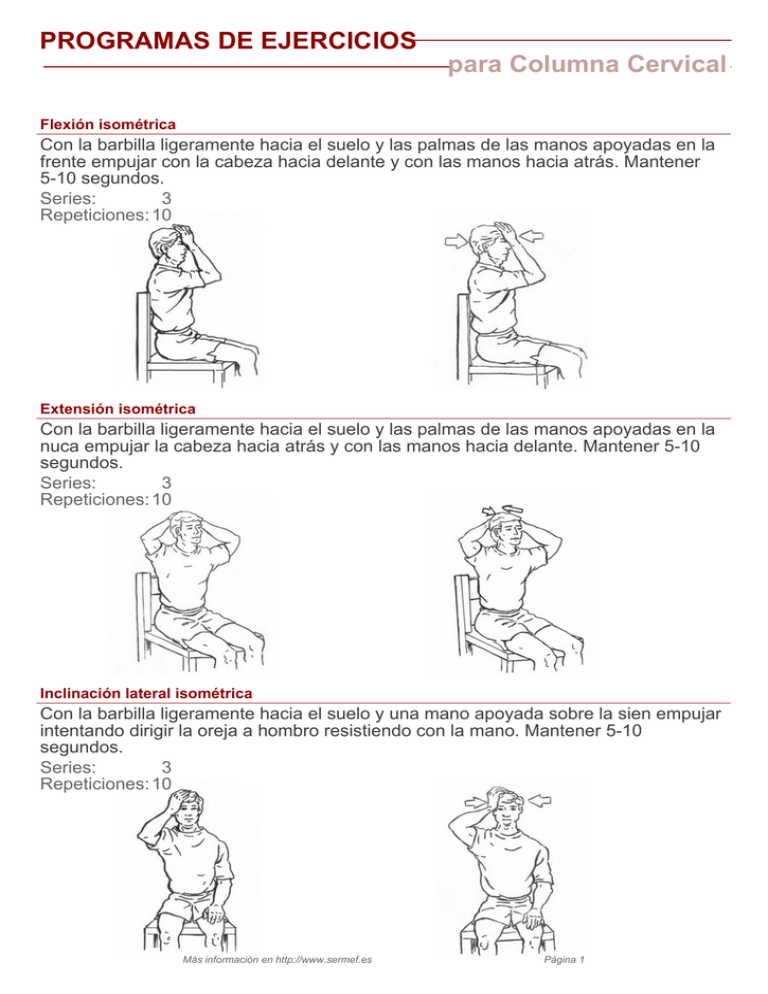 PROGRAMAS DE EJERCICIOS
para Columna Cervical

Flexión isométrica
Con la barbilla ligeramente hacia el suelo y las palmas de las manos apoyadas en la frente empujar con la cabeza hacia delante y con las manos hacia atrás. Mantener 5-10 segundos.
Series: 3
Repeticiones: 10

Extensión isométrica
Con la barbilla ligeramente hacia el suelo y las palmas de las manos apoyadas en la nuca empujar la cabeza hacia atrás y con las manos hacia delante. Mantener 5-10 segundos.
Series: 3
Repeticiones: 10

Inclinación lateral isométrica
Con la barbilla ligeramente hacia el suelo y una mano apoyada sobre la sien empujar intentando dirigir la oreja a hombro resistiendo con la mano. Mantener 5-10 segundos.
Series: 3
Repeticiones: 10

Más información en http://www.sermef.es
Página 1